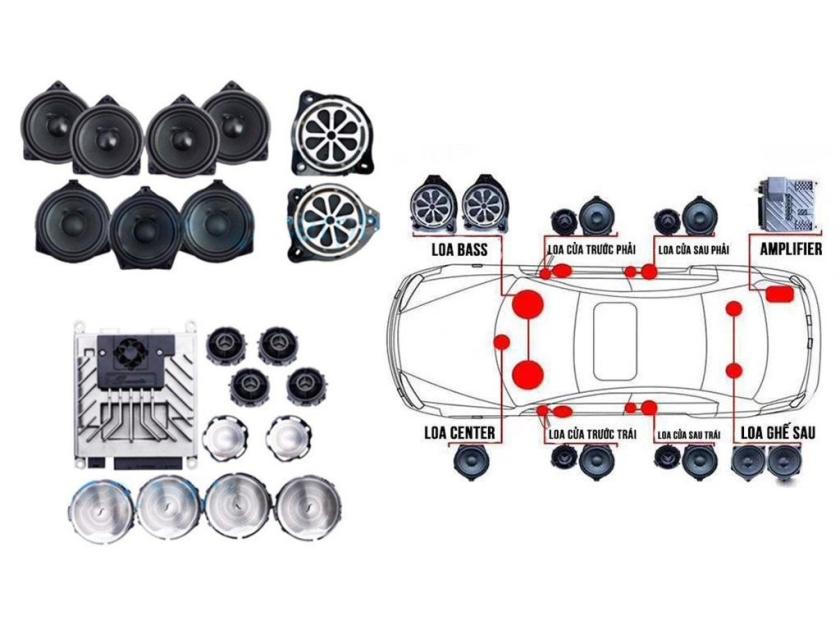 LOA BASS
LOA CỬA TRƯỚC PHẢI
LOA CỬA SAU PHẢI
AMPLIFIER
LOA CENTER
LOA CỬA TRƯỚC TRÁI
LOA CỬA SAU TRÁI
LOA GHẾ SAU